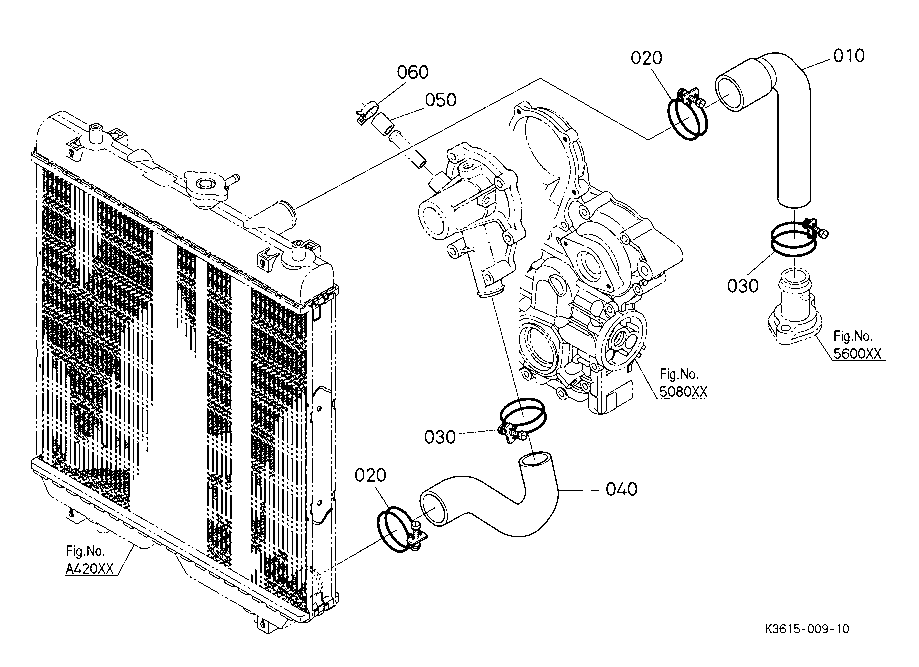 060
050
020
010
030
Fig.No.
5600XX
Fig.No.
5080XX
030
020
040
Fig.No.
A420XX
K3615-009-10